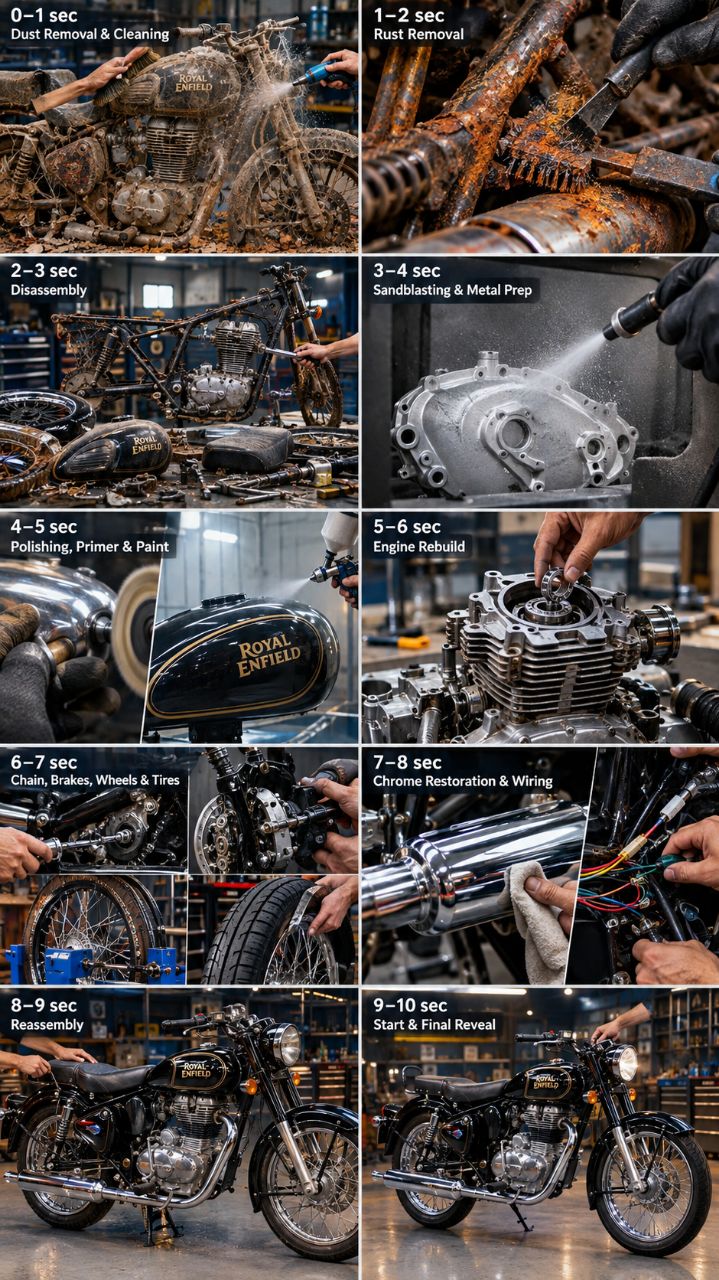 0–1 sec
Dust Removal & Cleaning
ROYAL ENFIELD

1–2 sec
Rust Removal

2–3 sec
Disassembly
ROYAL ENFIELD

3–4 sec
Sandblasting & Metal Prep

4–5 sec
Polishing, Primer & Paint
ROYAL ENFIELD

5–6 sec
Engine Rebuild

6–7 sec
Chain, Brakes, Wheels & Tires

7–8 sec
Chrome Restoration & Wiring

8–9 sec
Reassembly
ROYAL ENFIELD

9–10 sec
Start & Final Reveal
ROYAL ENFIELD